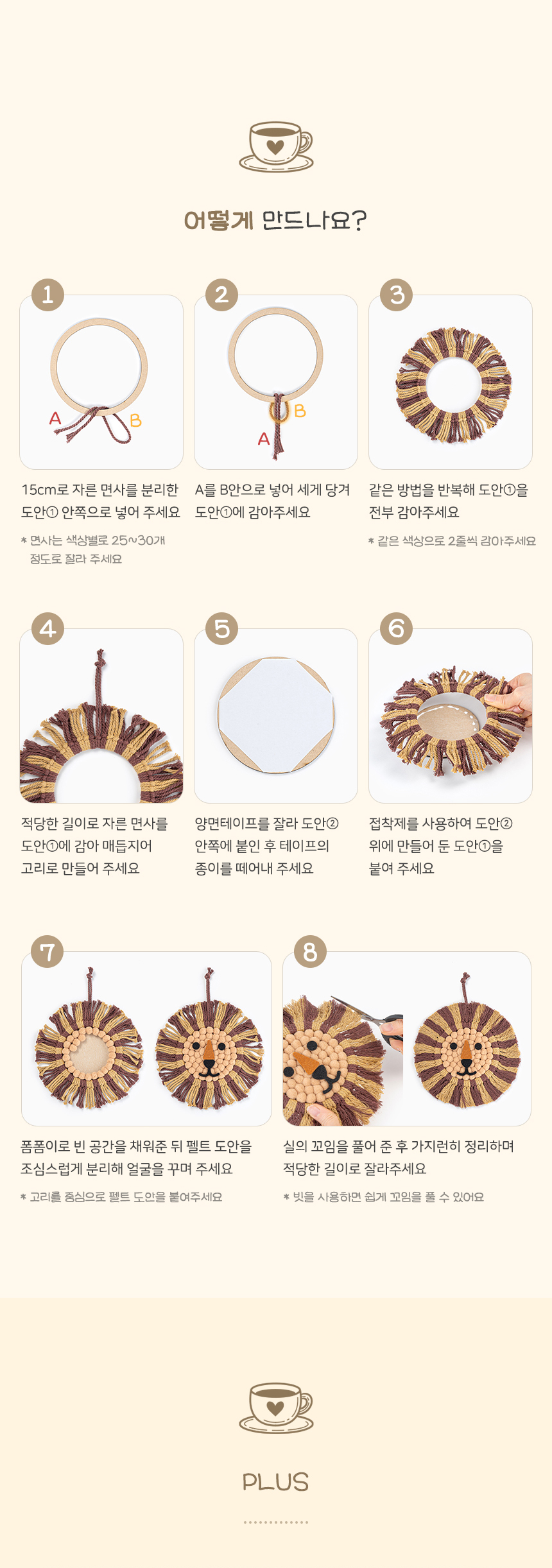 어떻게 만드나요?

1

A

B

15cm로 자른 면사를 분리한 도안① 안쪽으로 넣어 주세요

* 면사는 색상별로 25~30개 정도로 잘라 주세요

2

B

A

A를 B안으로 넣어 세게 당겨 도안①에 감아주세요

3

같은 방법을 반복해 도안①을 전부 감아주세요

* 같은 색상으로 2줄씩 감아주세요

4

적당한 길이로 자른 면사를 도안①에 감아 매듭지어 고리로 만들어 주세요

5

양면테이프를 잘라 도안② 안쪽에 붙인 후 테이프의 종이를 떼어내 주세요

6

접착제를 사용하여 도안② 위에 만들어 둔 도안①을 붙여 주세요

7

폼폼이로 빈 공간을 채워준 뒤 펠트 도안을 조심스럽게 분리해 얼굴을 꾸며 주세요

* 고리를 중심으로 펠트 도안을 붙여주세요

8

실의 꼬임을 풀어 준 후 가지런히 정리하며 적당한 길이로 잘라주세요

* 빗을 사용하면 쉽게 꼬임을 풀 수 있어요

PLUS