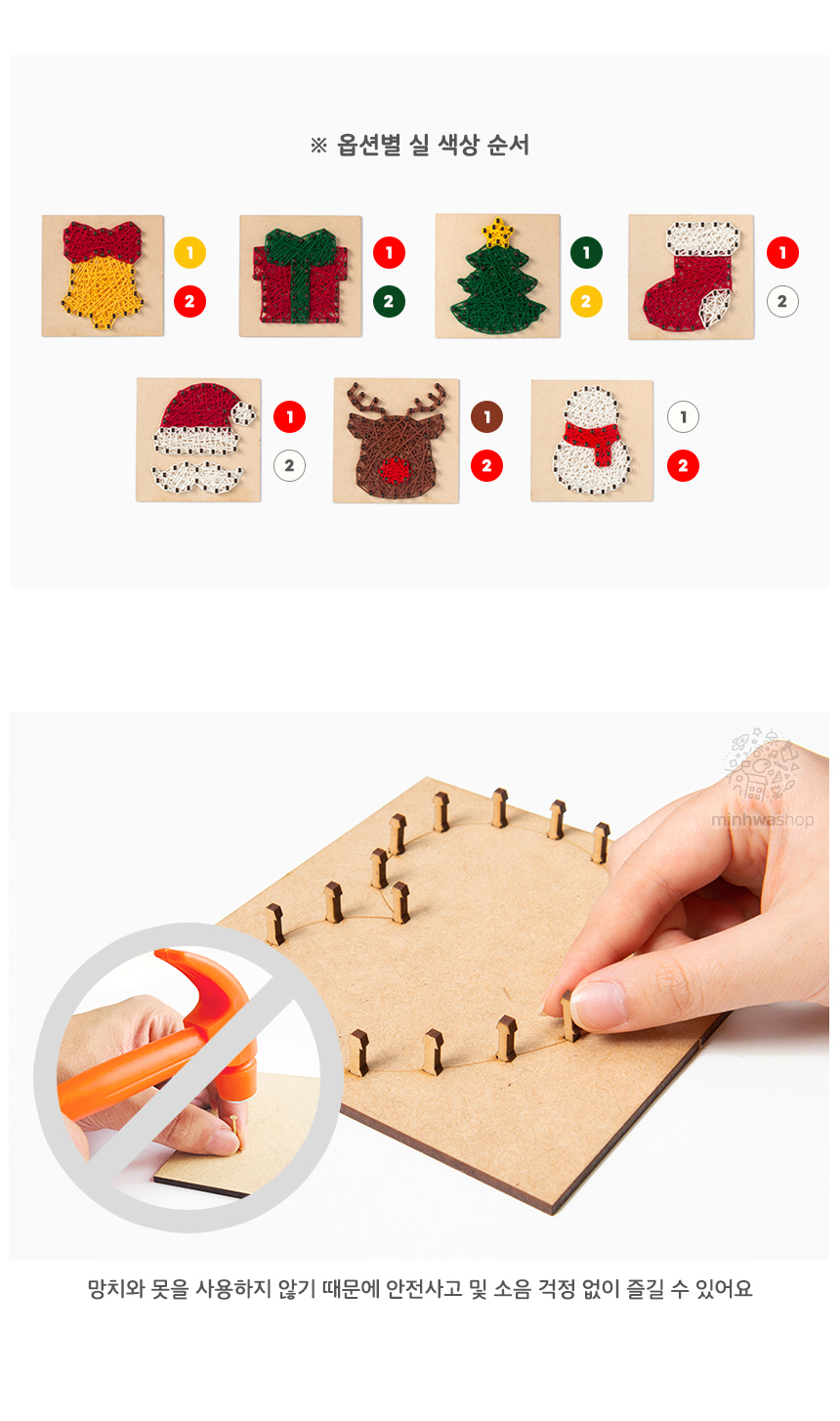 ※ 옵션별 실 색상 순서

1
2

1
2

1
2

1
2

1
2

1
2

1
2

minhwashop

망치와 못을 사용하지 않기 때문에 안전사고 및 소음 걱정 없이 즐길 수 있어요