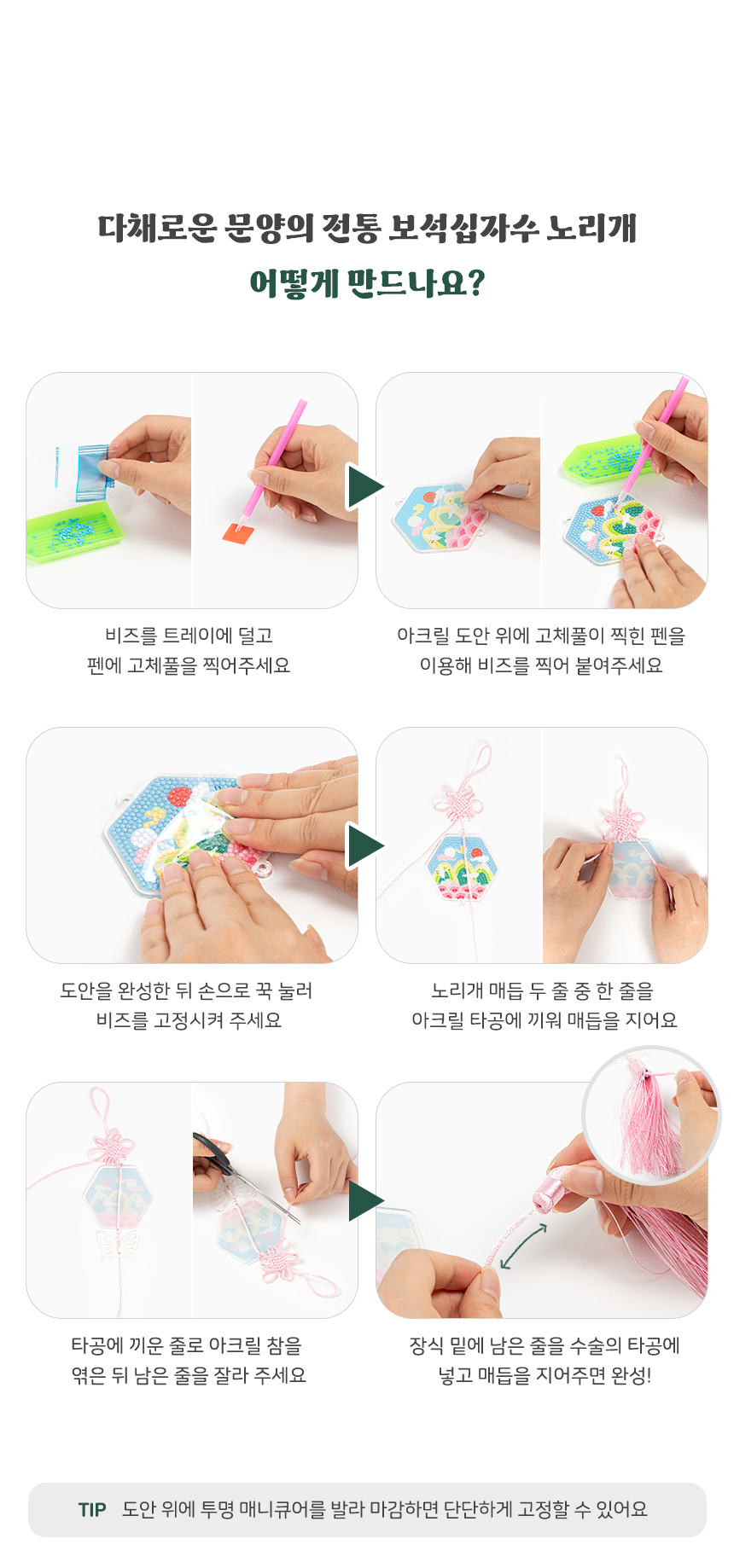 다채로운 문양의 전통 보석십자수 노리개

어떻게 만드나요?

비즈를 트레이에 덜고
펜에 고체풀을 찍어주세요

아크릴 도안 위에 고체풀이 찍힌 펜을
이용해 비즈를 찍어 붙여주세요

도안을 완성한 뒤 손으로 꾹 눌러
비즈를 고정시켜 주세요

노리개 매듭 두 줄 중 한 줄을
아크릴 타공에 끼워 매듭을 지어요

타공에 끼운 줄로 아크릴 참을
엮은 뒤 남은 줄을 잘라 주세요

장식 밑에 남은 줄을 수술의 타공에
넣고 매듭을 지어주면 완성!

TIP 도안 위에 투명 매니큐어를 발라 마감하면 단단하게 고정할 수 있어요