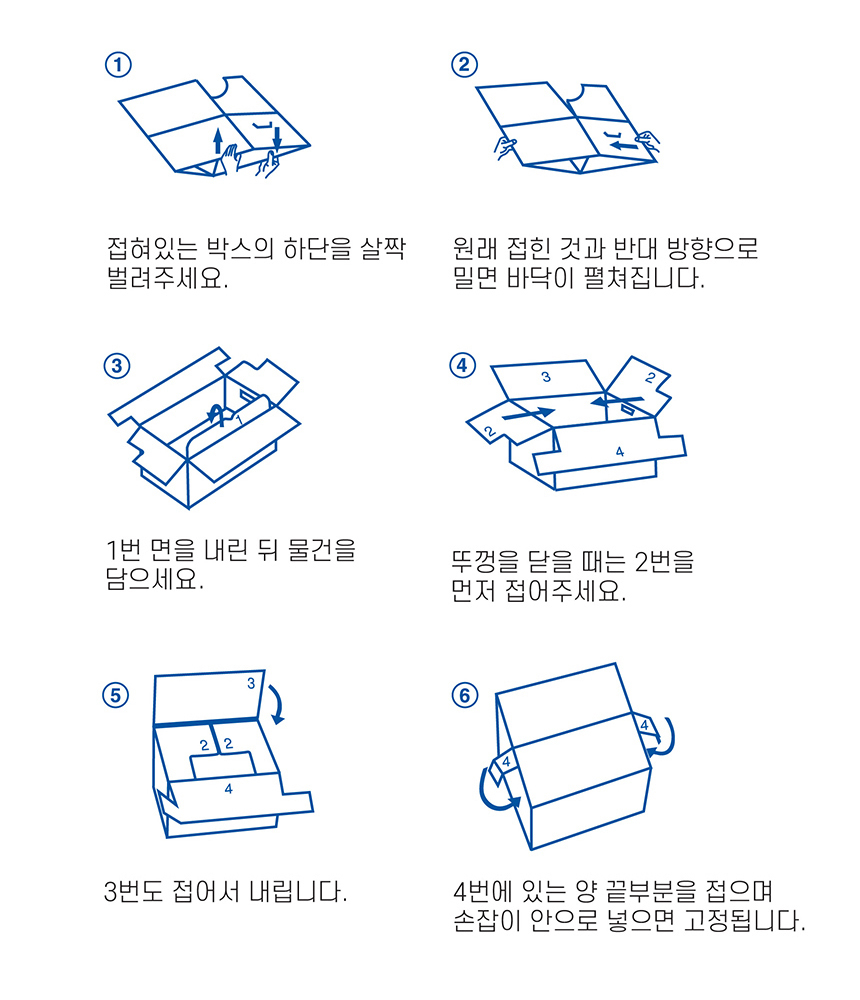 ①

접혀있는 박스의 하단을 살짝 벌려주세요.

②

원래 접힌 것과 반대 방향으로 밀면 바닥이 펼쳐집니다.

③

1

1번 면을 내린 뒤 물건을 담으세요.

④

3 2 2 4

뚜껑을 닫을 때는 2번을 먼저 접어주세요.

⑤

3 2 2 4

3번도 접어서 내립니다.

⑥

4 4

4번에 있는 양 끝부분을 접으며 손잡이 안으로 넣으면 고정됩니다.